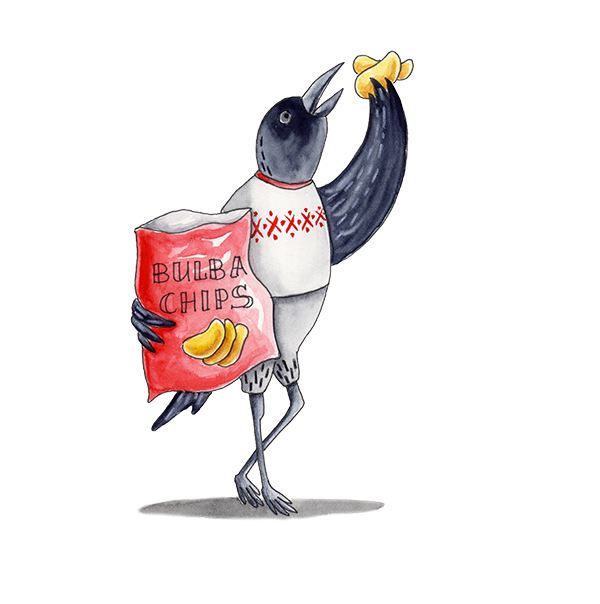 BULBA CHIPS